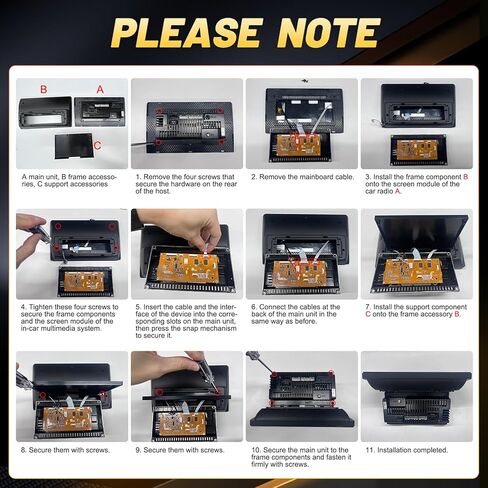 PLEASE NOTE

B A C

A main unit, B frame accessories, C support accessories

1. Remove the four screws that secure the hardware on the rear of the host.

2. Remove the mainboard cable.

3. Install the frame component B onto the screen module of the car radio A.

4. Tighten these four screws to secure the frame components and the screen module of the in-car multimedia system.

5. Insert the cable and the interface of the device into the corresponding slots on the main unit, then press the snap mechanism to secure it.

6. Connect the cables at the back of the main unit in the same way as before.

7. Install the support component C onto the frame accessory B.

8. Secure them with screws.

9. Secure them with screws.

10. Secure the main unit to the frame components and fasten it firmly with screws.

11. Installation completed.