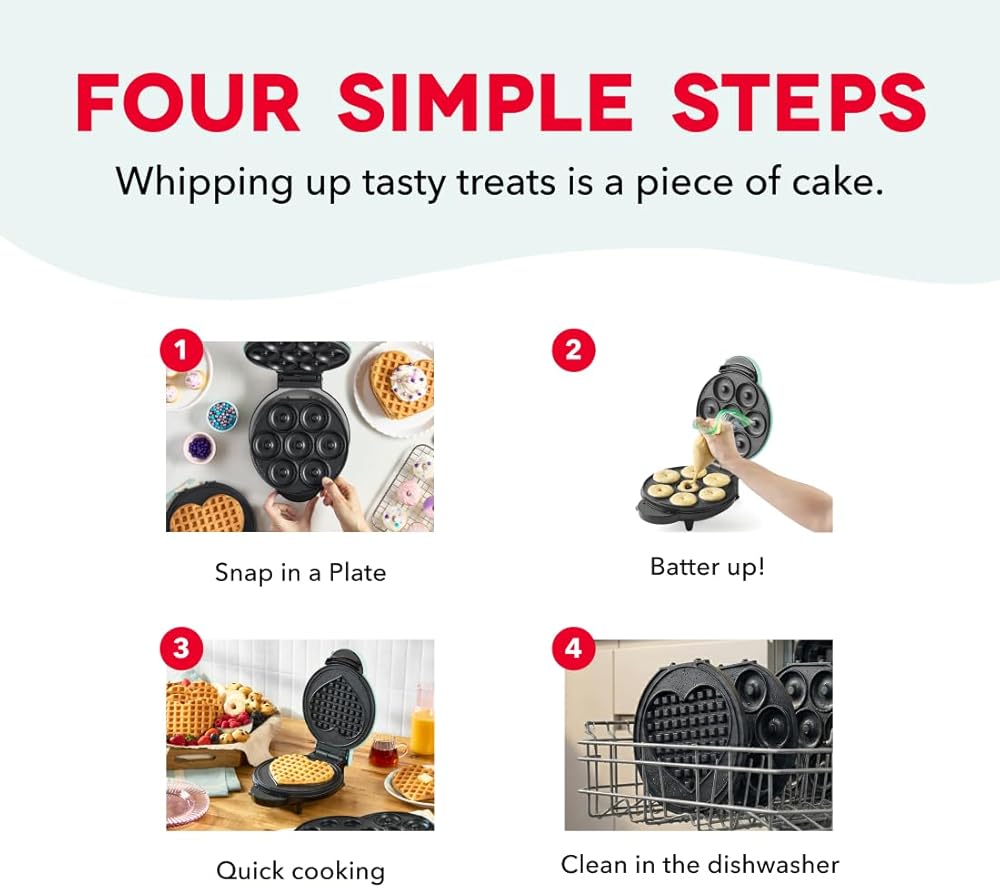 FOUR SIMPLE STEPS

Whipping up tasty treats is a piece of cake.

1

Snap in a Plate

2

Batter up!

3

Quick cooking

4

Clean in the dishwasher