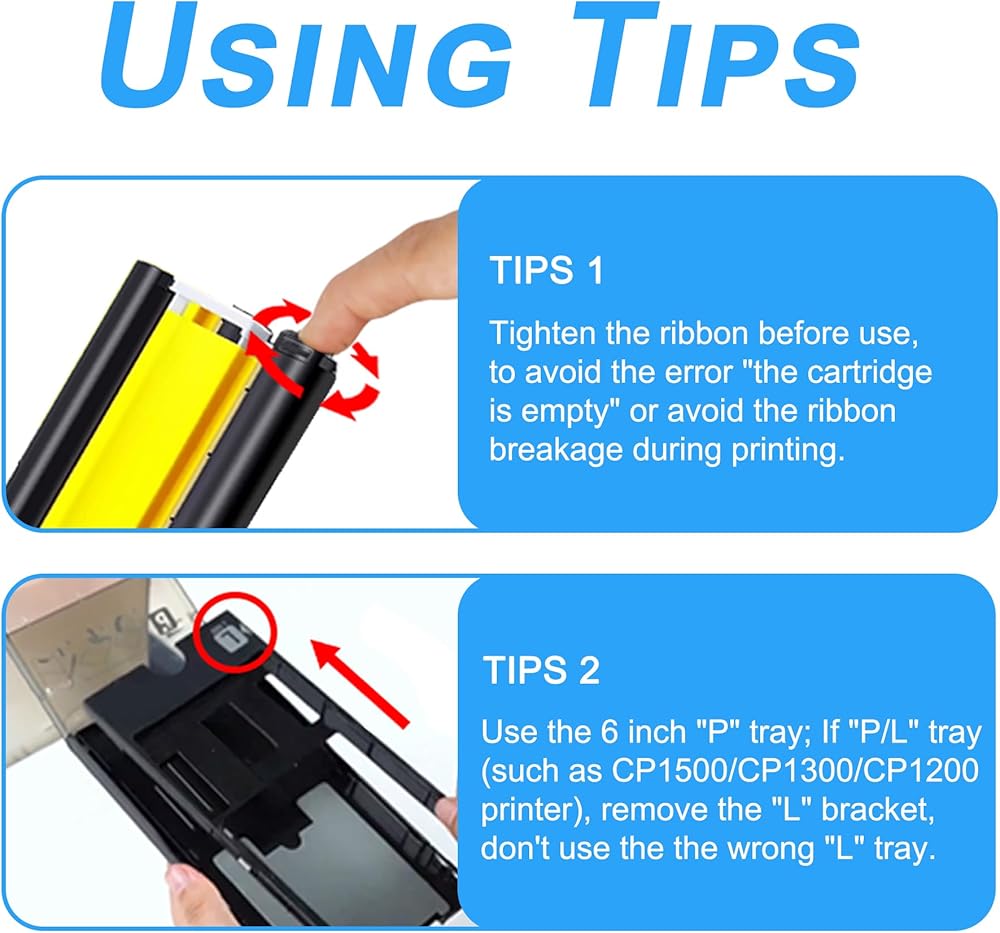 USING TIPS

TIPS 1

Tighten the ribbon before use, to avoid the error "the cartridge is empty" or avoid the ribbon breakage during printing.

P

L

TIPS 2

Use the 6 inch "P" tray; If "P/L" tray (such as CP1500/CP1300/CP1200 printer), remove the "L" bracket, don't use the the wrong "L" tray.