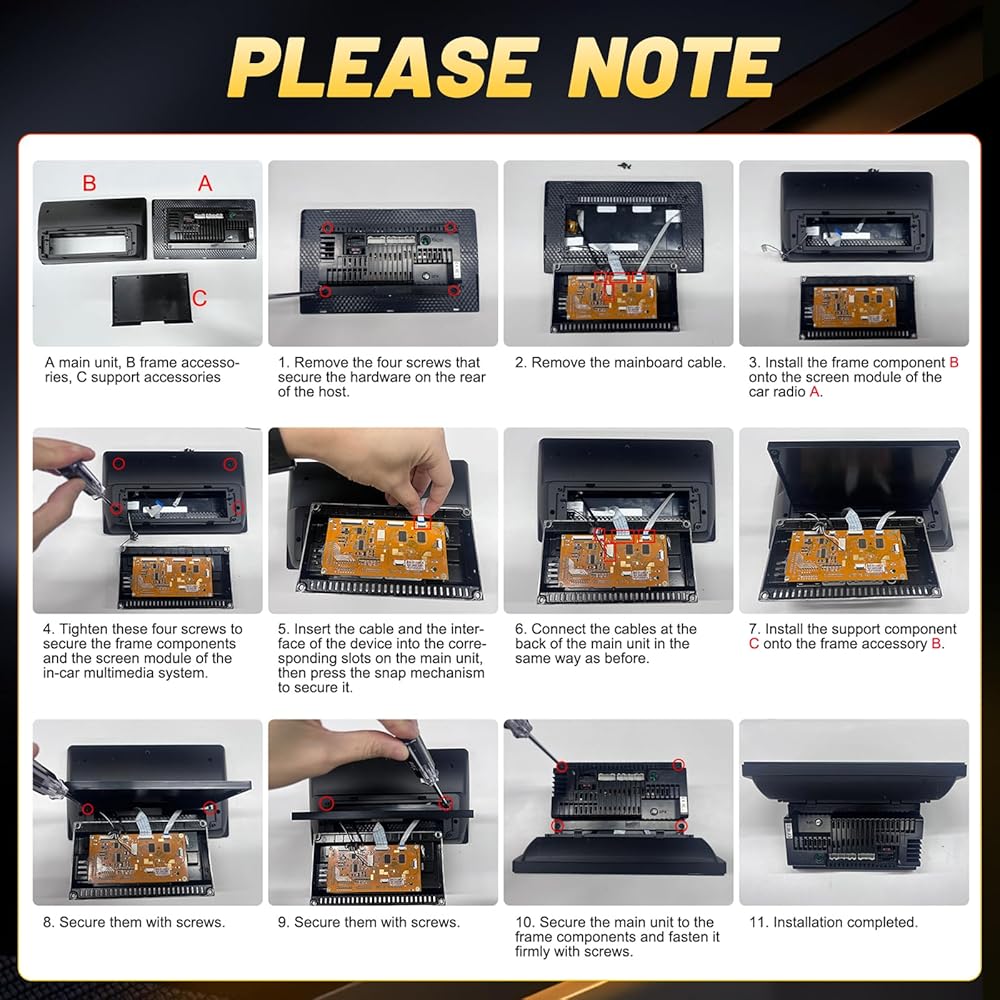 PLEASE NOTE

B A C

A main unit, B frame accessories, C support accessories

1. Remove the four screws that secure the hardware on the rear of the host.

2. Remove the mainboard cable.

3. Install the frame component B onto the screen module of the car radio A.

4. Tighten these four screws to secure the frame components and the screen module of the in-car multimedia system.

5. Insert the cable and the interface of the device into the corresponding slots on the main unit, then press the snap mechanism to secure it.

6. Connect the cables at the back of the main unit in the same way as before.

7. Install the support component C onto the frame accessory B.

8. Secure them with screws.

9. Secure them with screws.

10. Secure the main unit to the frame components and fasten it firmly with screws.

11. Installation completed.