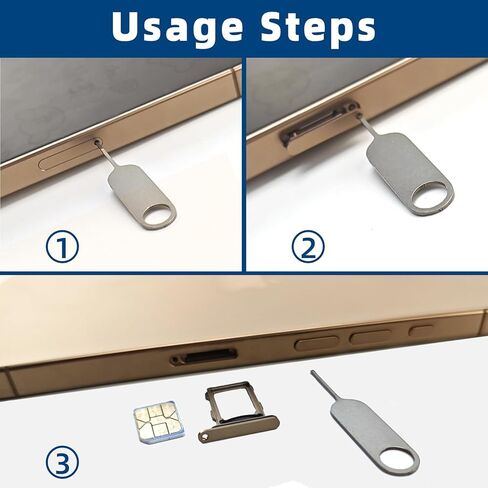 Usage Steps

①

②

③