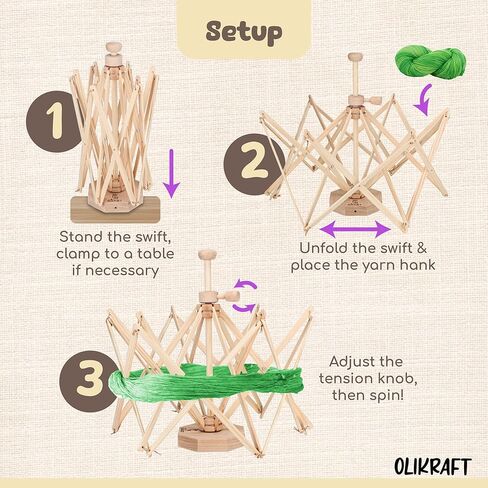 Setup

1

Stand the swift, clamp to a table if necessary

2

Unfold the swift & place the yarn hank

3

Adjust the tension knob, then spin!

OLIKRAFT