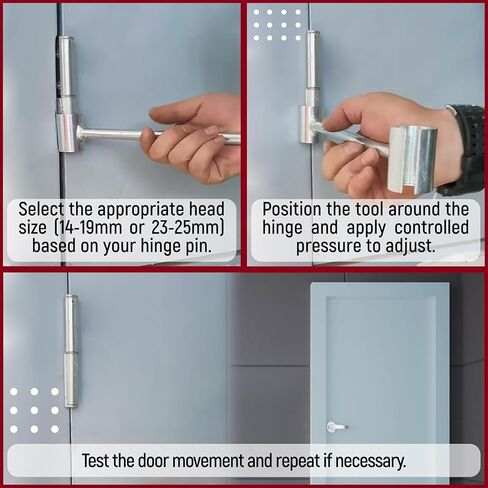 Select the appropriate head size (14-19mm or 23-25mm) based on your hinge pin.

Position the tool around the hinge and apply controlled pressure to adjust.

Test the door movement and repeat if necessary.