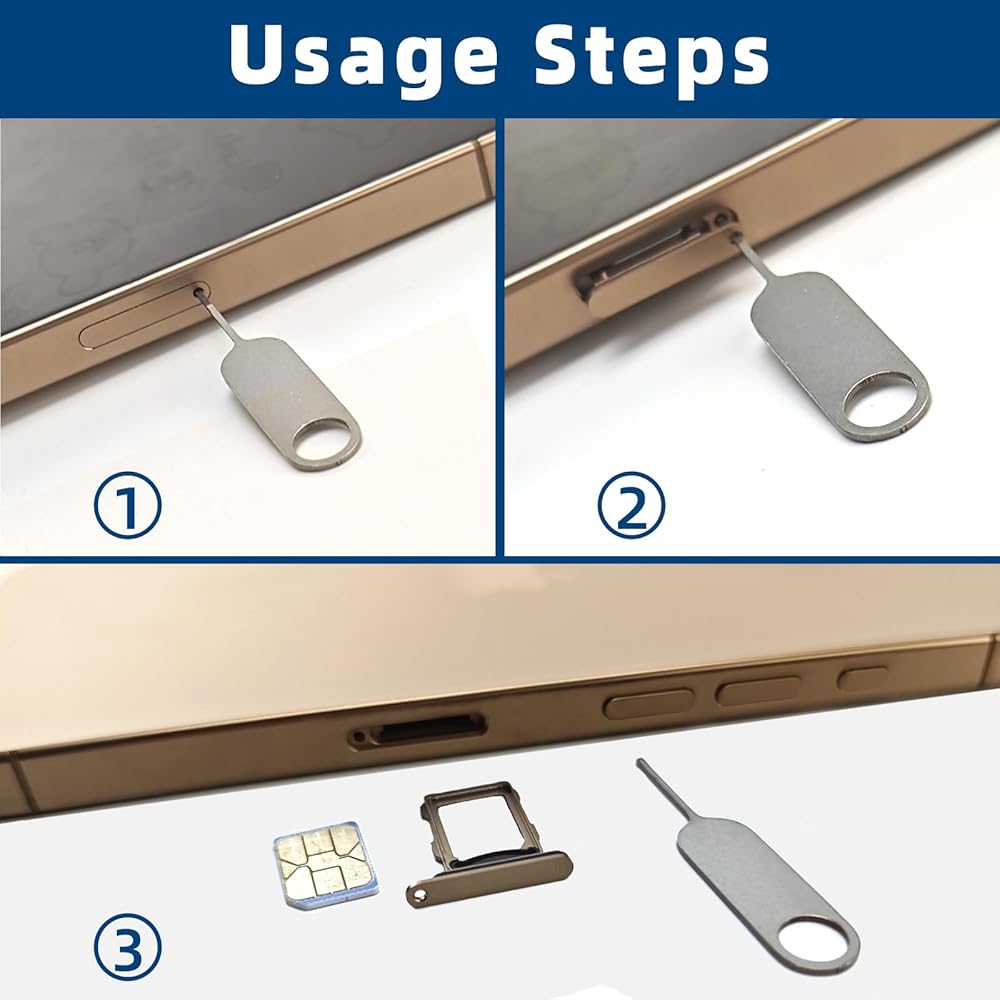 Usage Steps

①

②

③