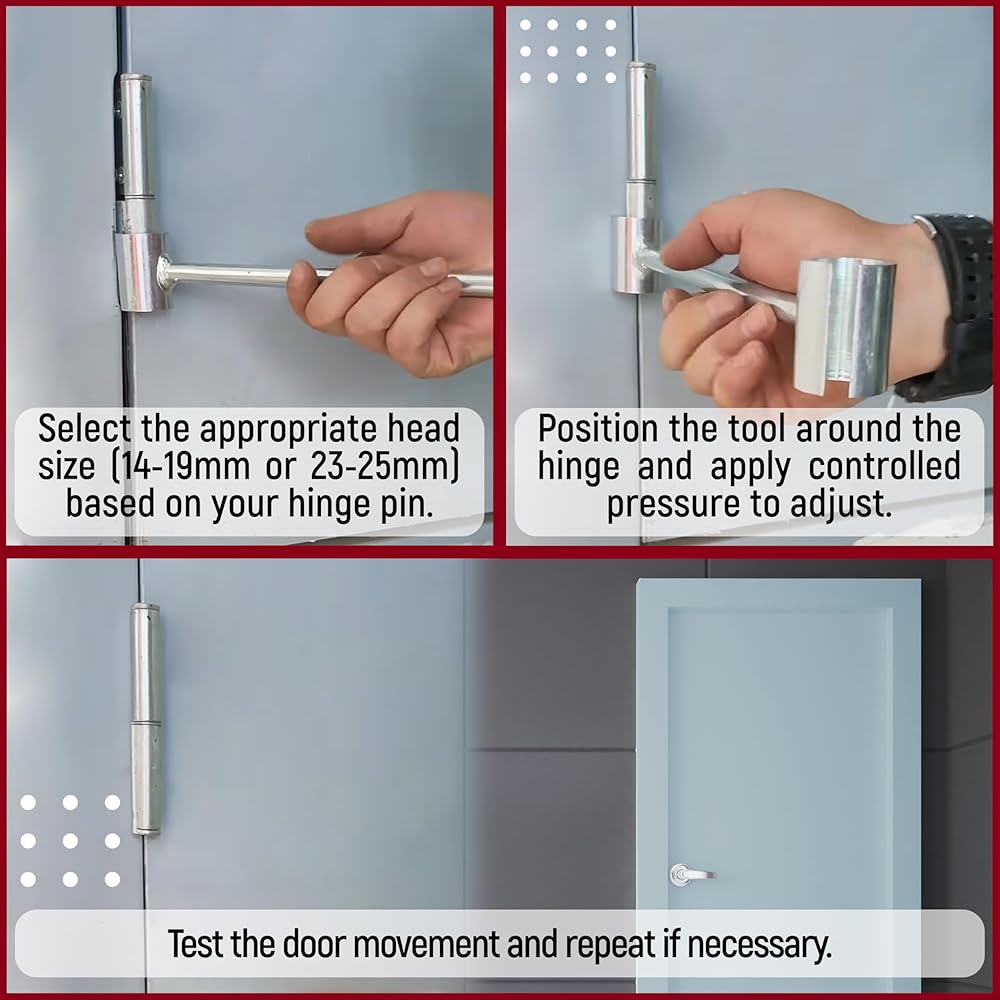 Select the appropriate head size (14-19mm or 23-25mm) based on your hinge pin.

Position the tool around the hinge and apply controlled pressure to adjust.

Test the door movement and repeat if necessary.