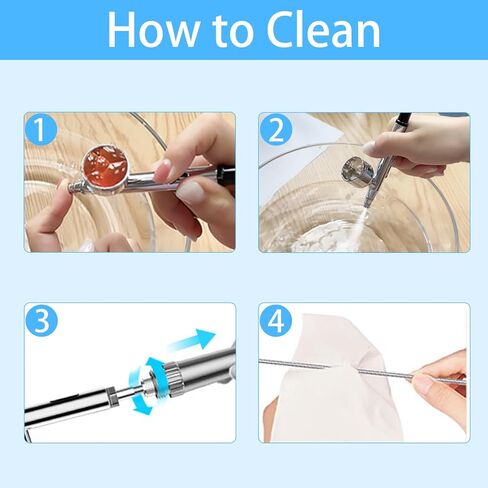 How to Clean

1

2

3

4