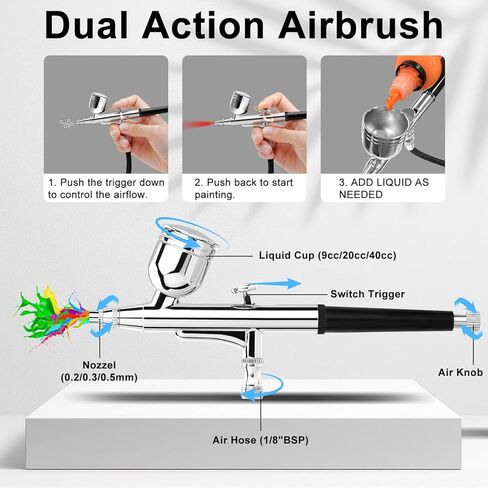 Dual Action Airbrush

1. Push the trigger down to control the airflow.

2. Push back to start painting.

3. ADD LIQUID AS NEEDED

Liquid Cup (9cc/20cc/40cc)

Switch Trigger

Nozzel (0.2/0.3/0.5mm)

Air Knob

Air Hose (1/8"BSP)