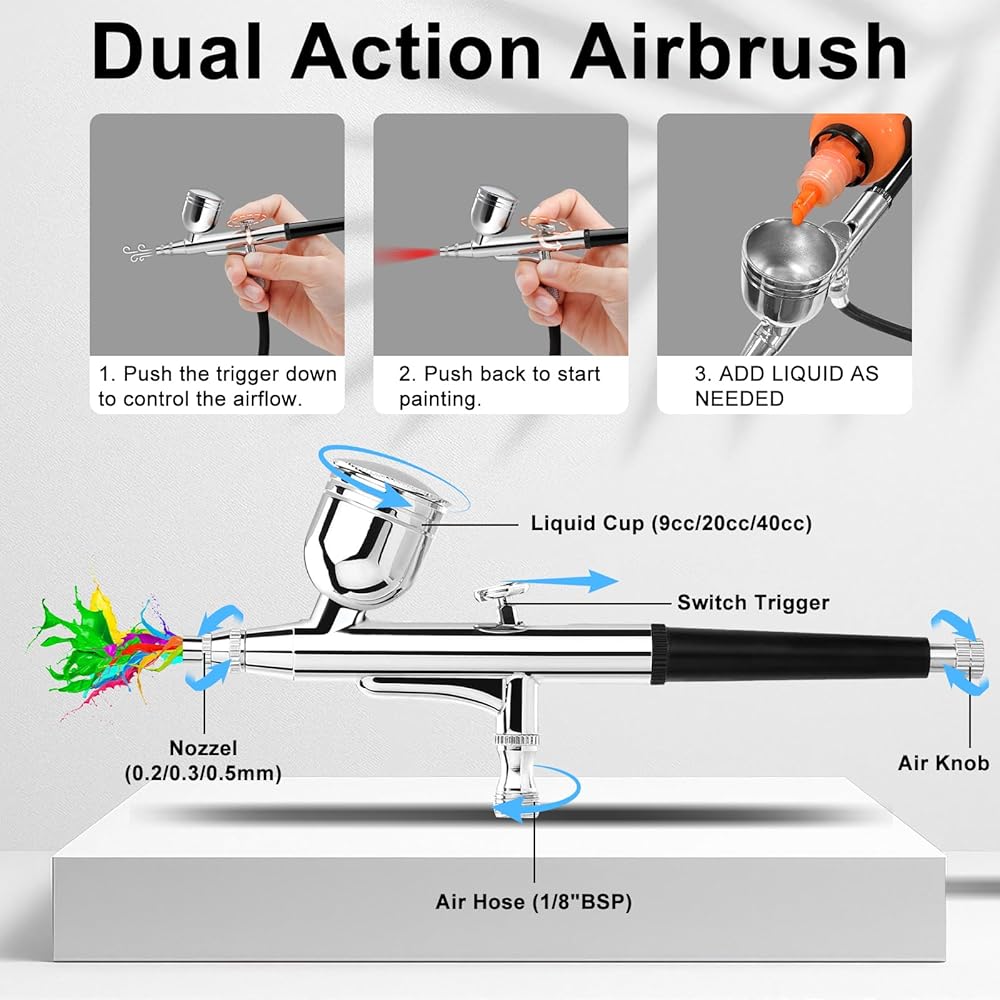 Dual Action Airbrush

1. Push the trigger down to control the airflow.

2. Push back to start painting.

3. ADD LIQUID AS NEEDED

Liquid Cup (9cc/20cc/40cc)

Switch Trigger

Nozzel (0.2/0.3/0.5mm)

Air Knob

Air Hose (1/8"BSP)