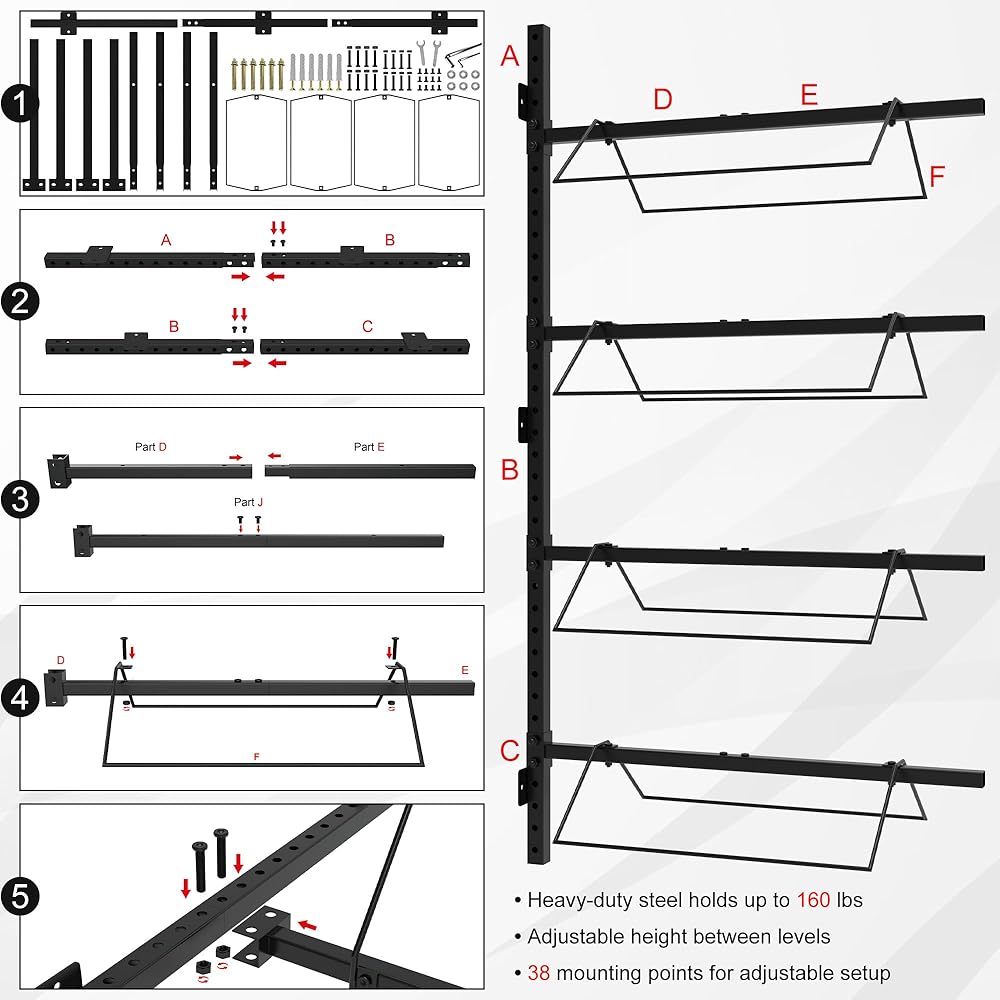 1

2

A

B

B

C

3

Part D

Part E

Part J

4

D

E

F

5

A

D

E

F

B

C

• Heavy-duty steel holds up to 160 lbs

• Adjustable height between levels

• 38 mounting points for adjustable setup