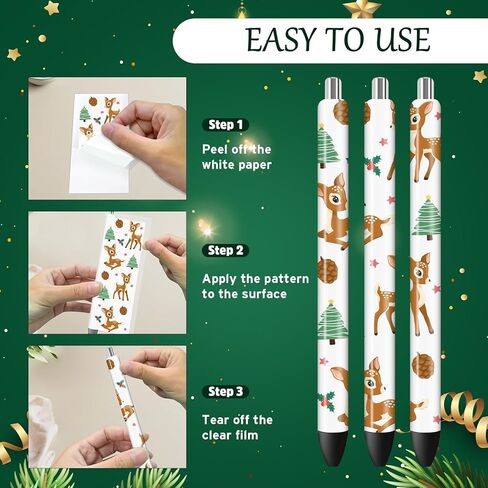 EASY TO USE

Step 1

Peel off the white paper

Step 2

Apply the pattern to the surface

Step 3

Tear off the clear film