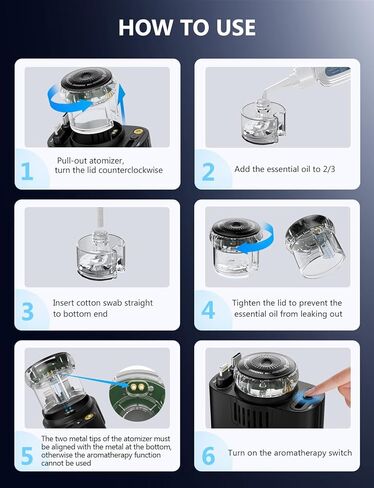 HOW TO USE

1 Pull-out atomizer, turn the lid counterclockwise

2 Add the essential oil to 2/3

3 Insert cotton swab straight to bottom end

4 Tighten the lid to prevent the essential oil from leaking out

5 The two metal tips of the atomizer must be aligned with the metal at the bottom, otherwise the aromatherapy function cannot be used

6 Turn on the aromatherapy switch