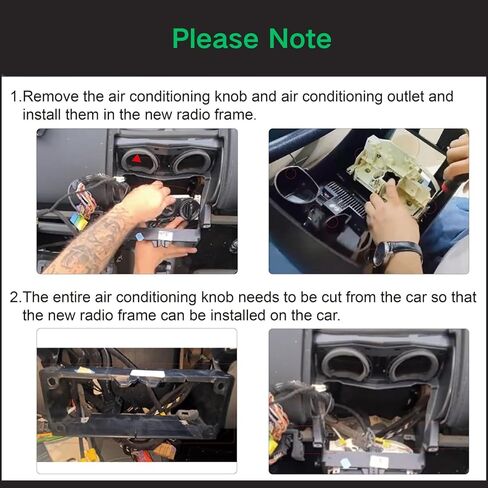 Please Note

1.Remove the air conditioning knob and air conditioning outlet and install them in the new radio frame.

2.The entire air conditioning knob needs to be cut from the car so that the new radio frame can be installed on the car.