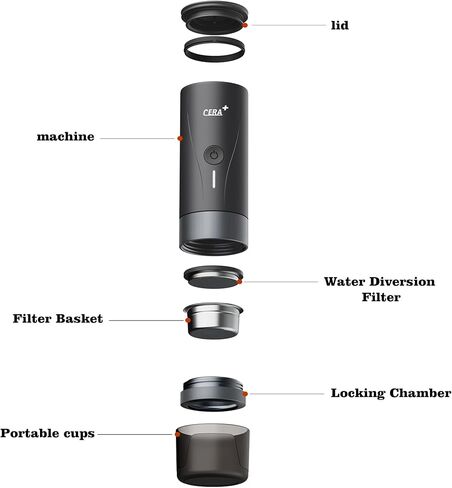 lid

CERA+

machine

Water Diversion Filter

Filter Basket

Locking Chamber

Portable cups