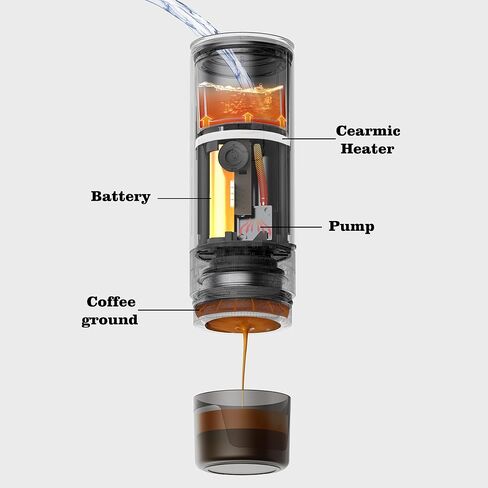 Cearmic Heater

Battery

Pump

Coffee ground