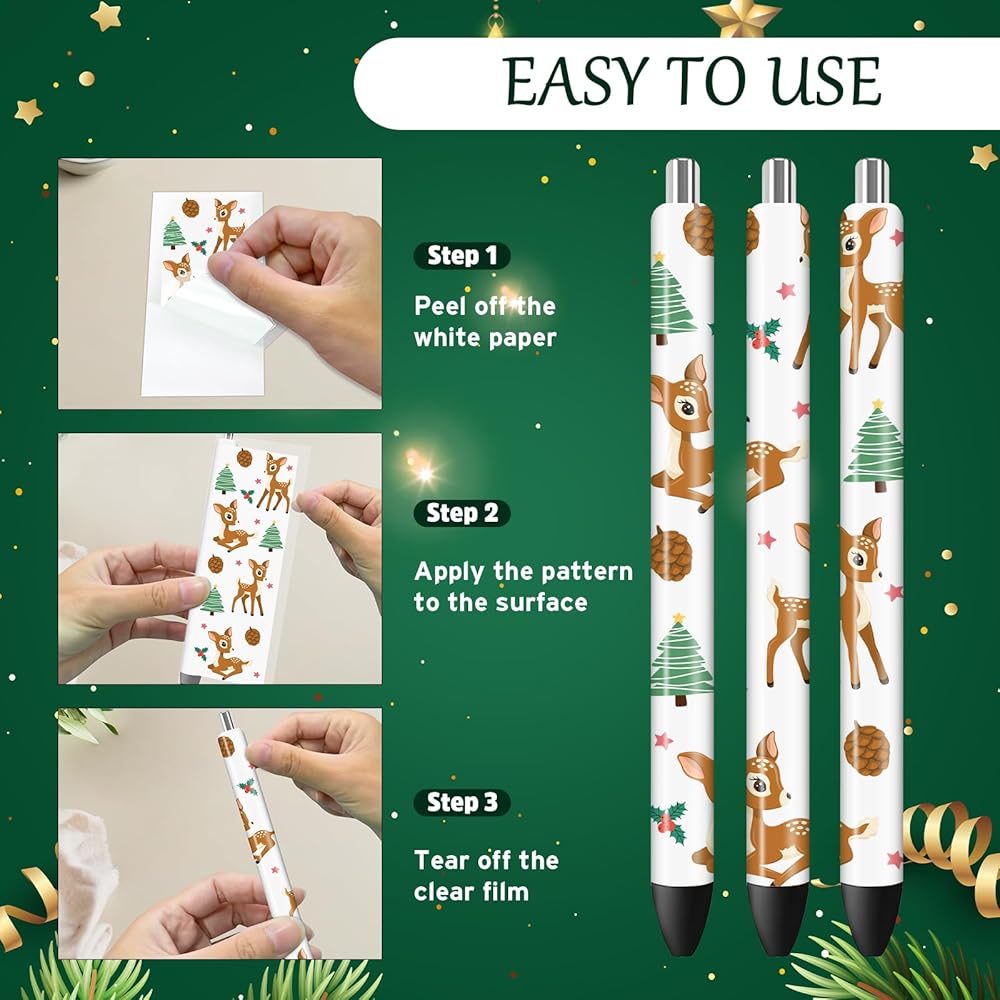 EASY TO USE

Step 1

Peel off the white paper

Step 2

Apply the pattern to the surface

Step 3

Tear off the clear film