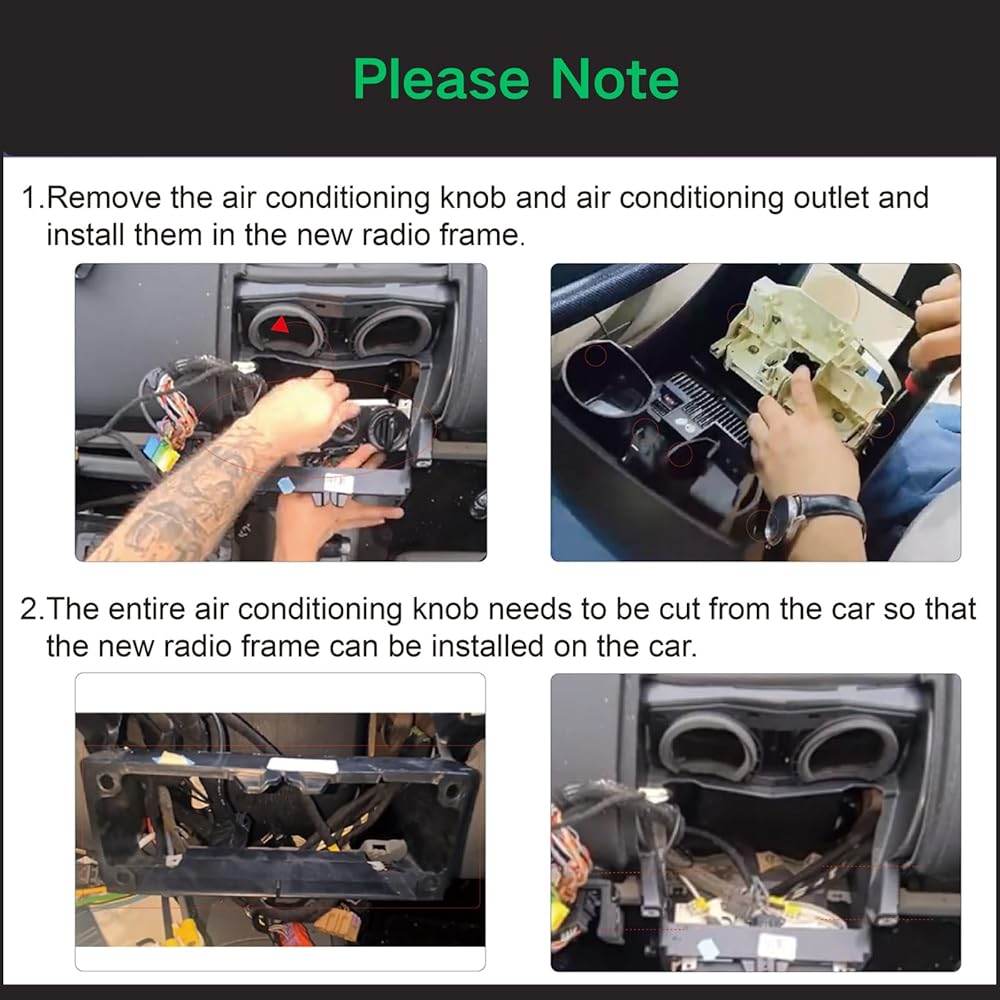 Please Note

1.Remove the air conditioning knob and air conditioning outlet and install them in the new radio frame.

2.The entire air conditioning knob needs to be cut from the car so that the new radio frame can be installed on the car.