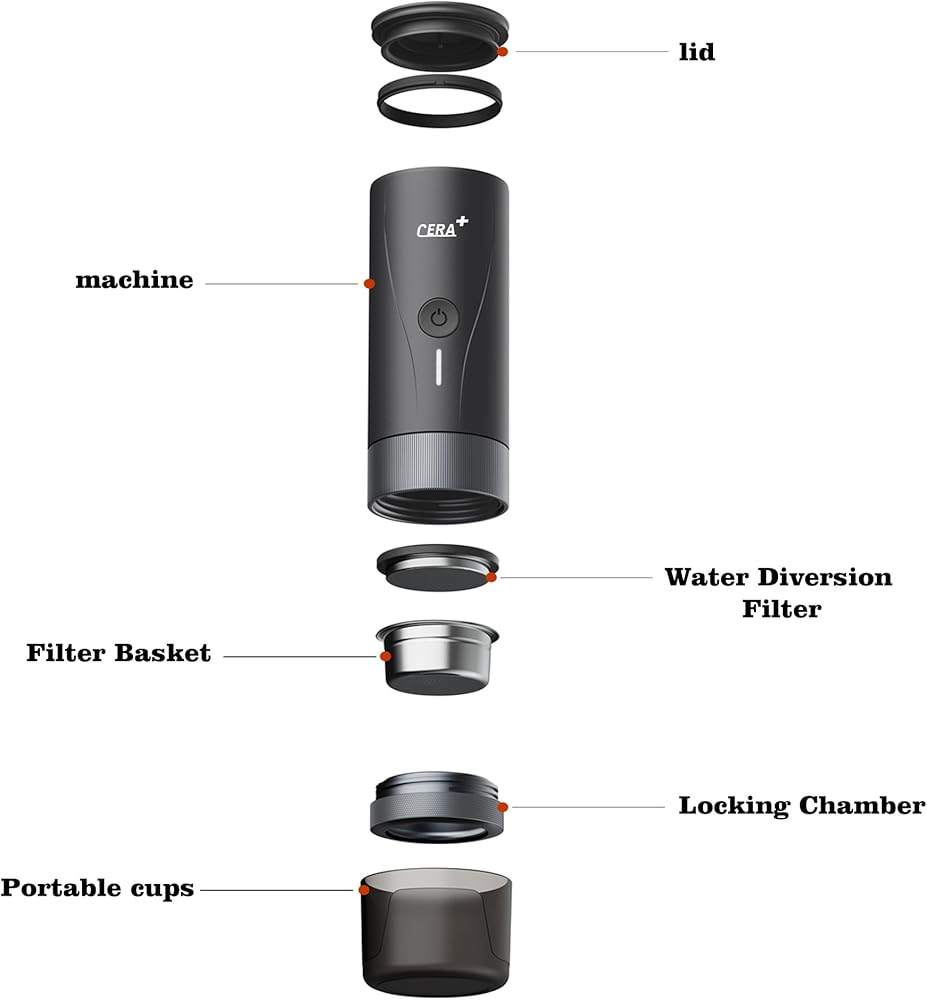 lid

CERA+

machine

Water Diversion Filter

Filter Basket

Locking Chamber

Portable cups