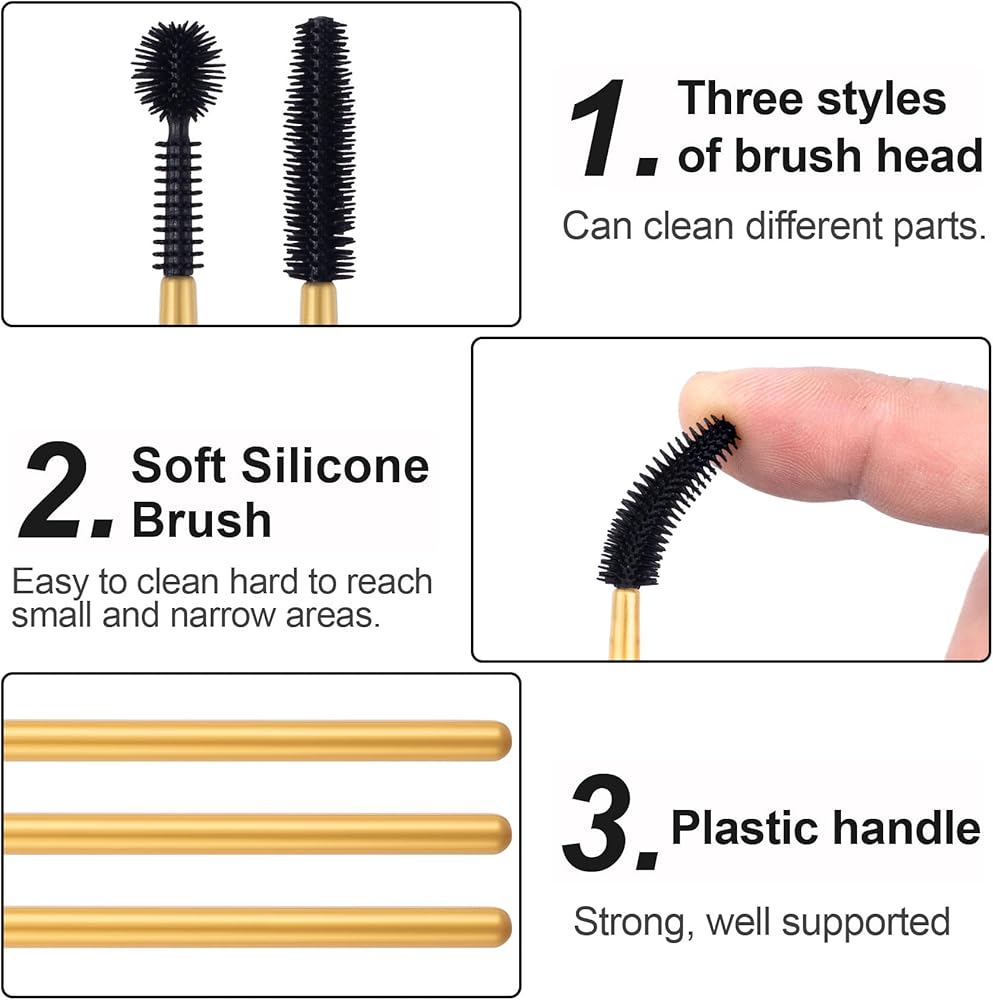 1. Three styles of brush head

Can clean different parts.

2. Soft Silicone Brush

Easy to clean hard to reach small and narrow areas.

3. Plastic handle

Strong, well supported