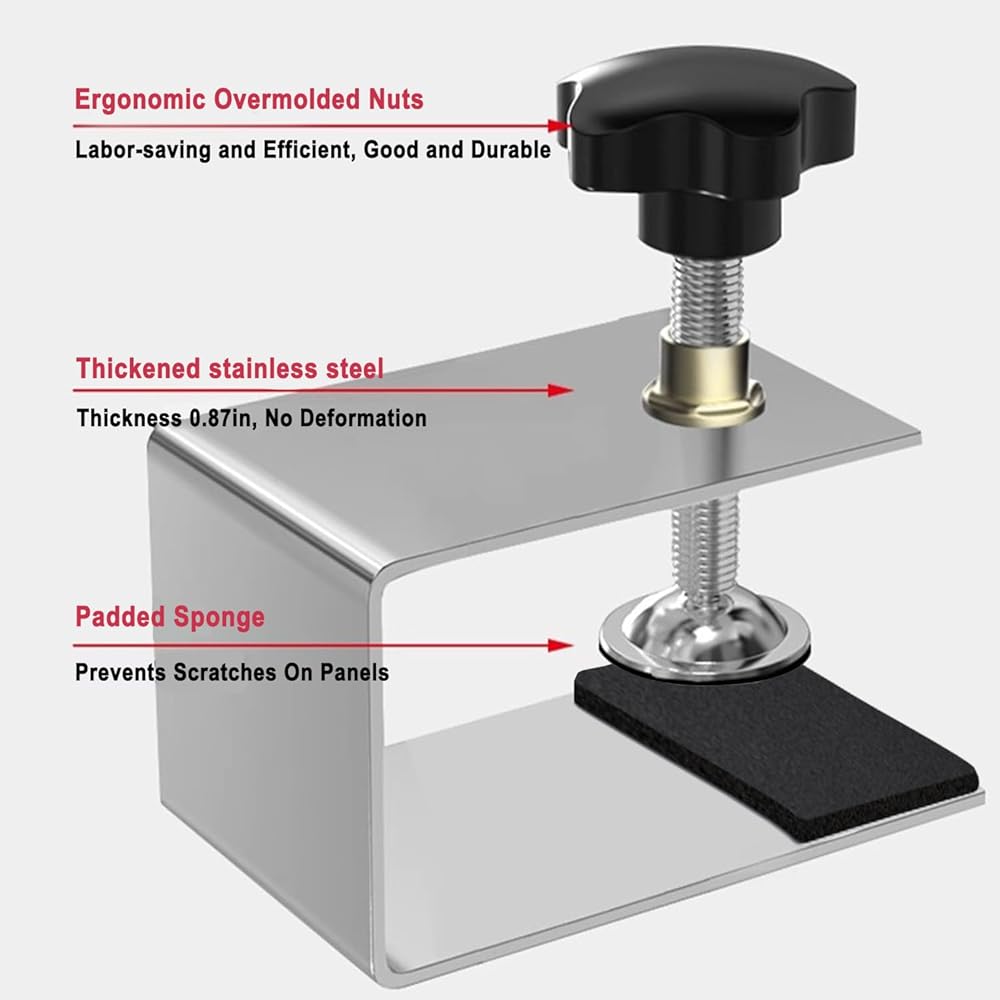 Ergonomic Overmolded Nuts
Labor-saving and Efficient, Good and Durable

Thickened stainless steel
Thickness 0.87in, No Deformation

Padded Sponge
Prevents Scratches On Panels