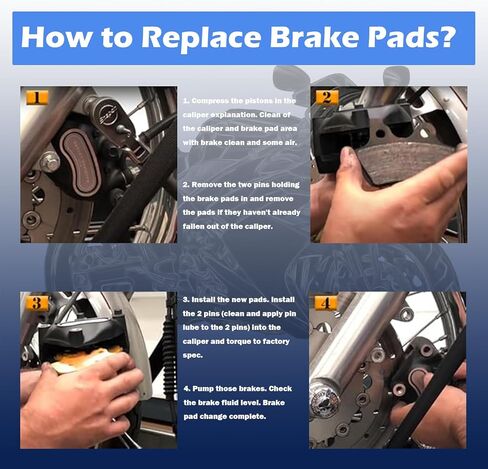 How to Replace Brake Pads?

1

1. Compress the pistons in the caliper explanation. Clean of the caliper and brake pad area with brake clean and some air.

2. Remove the two pins holding the brake pads in and remove the pads if they haven't already fallen out of the caliper.

2

3

3. Install the new pads. Install the 2 pins (clean and apply pin lube to the 2 pins) into the caliper and torque to factory spec.

4. Pump those brakes. Check the brake fluid level. Brake pad change complete.

4