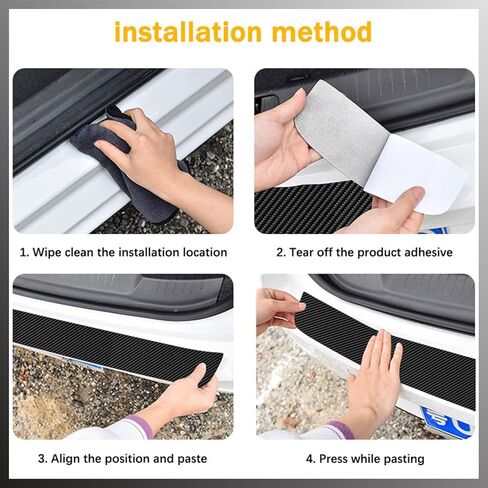 installation method

1. Wipe clean the installation location

2. Tear off the product adhesive

3. Align the position and paste

4. Press while pasting