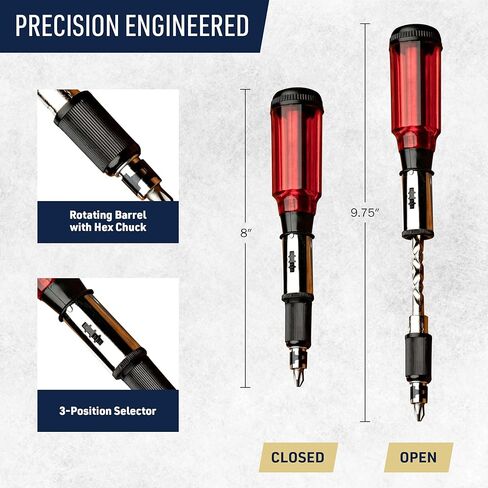 PRECISION ENGINEERED

Rotating Barrel with Hex Chuck

3-Position Selector

8″

9.75″

CLOSED

OPEN