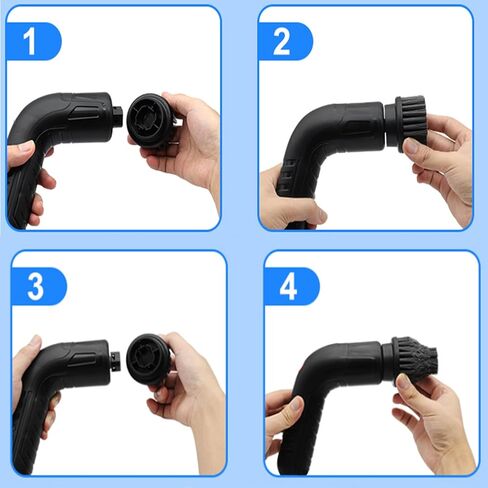 1

2

3

4