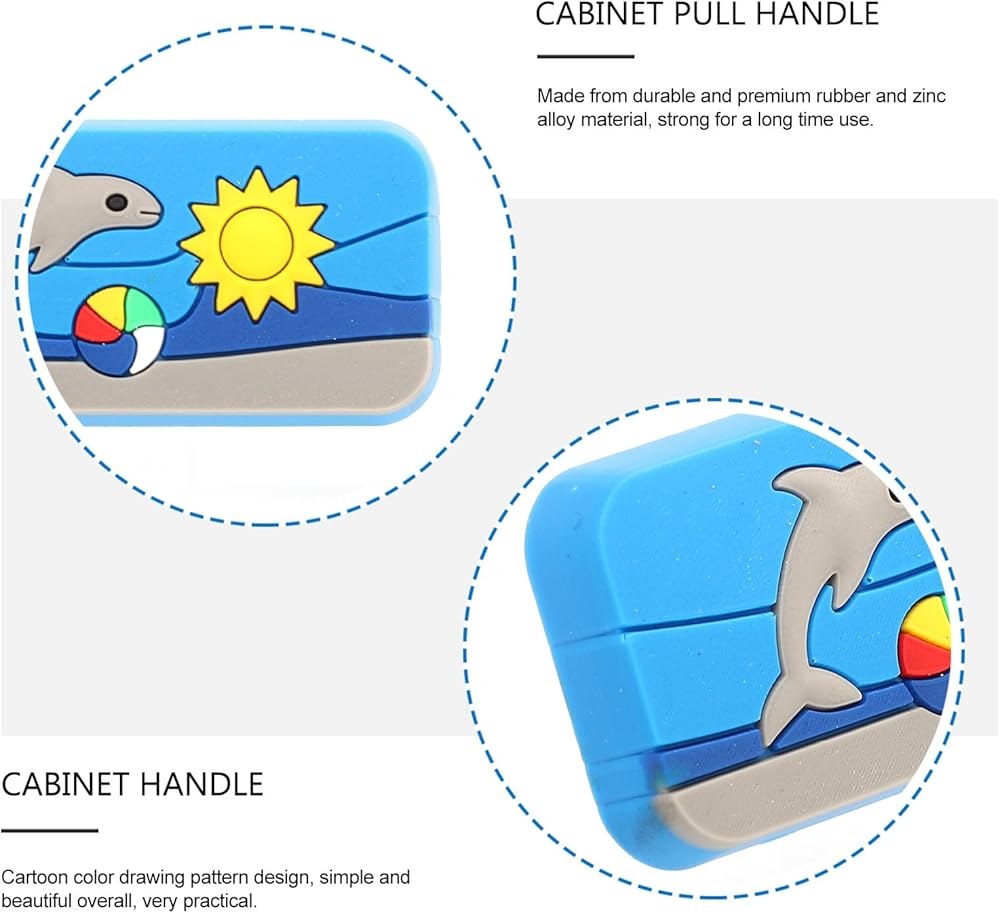 CABINET PULL HANDLE

Made from durable and premium rubber and zinc alloy material, strong for a long time use.

CABINET HANDLE

Cartoon color drawing pattern design, simple and beautiful overall, very practical.