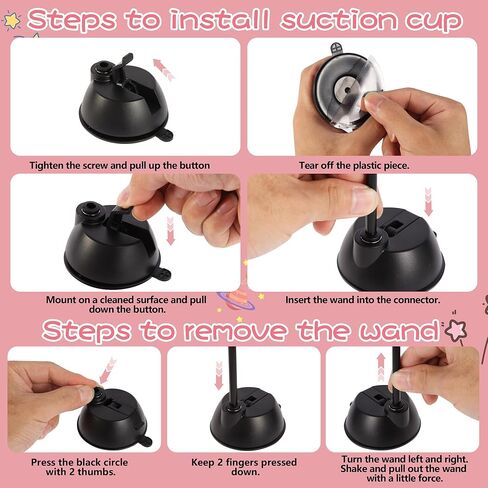 Steps to install suction cup

Tighten the screw and pull up the button

Tear off the plastic piece.

Mount on a cleaned surface and pull down the button.

Insert the wand into the connector.

Steps to remove the wand

Press the black circle with 2 thumbs.

Keep 2 fingers pressed down.

Turn the wand left and right. Shake and pull out the wand with a little force.