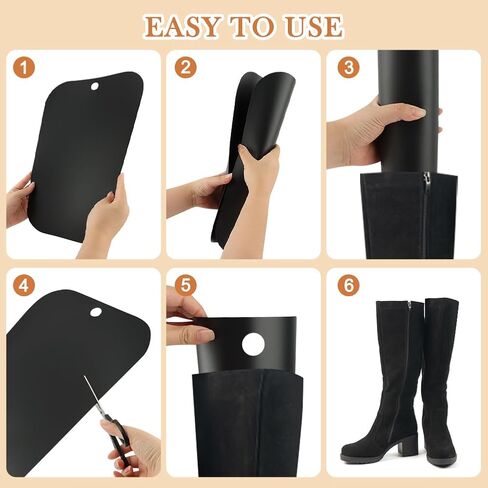 EASY TO USE

1

2

3

4

5

6