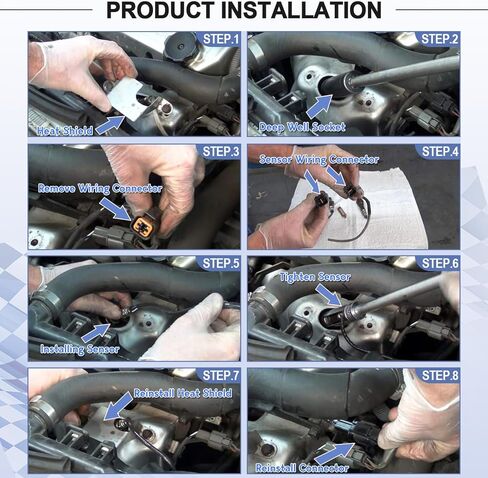 PRODUCT INSTALLATION

STEP.1
Heat Shield

STEP.2
Deep Well Socket

STEP.3
Remove Wiring Connector

STEP.4
Sensor Wiring Connector

STEP.5
Installing Sensor

STEP.6
Tighten Sensor

STEP.7
Reinstall Heat Shield

STEP.8
Reinstall Connector