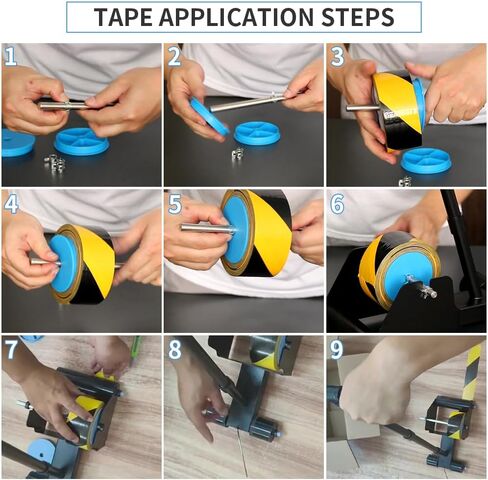 TAPE APPLICATION STEPS

1

2

3

4

5

6

7

8

9