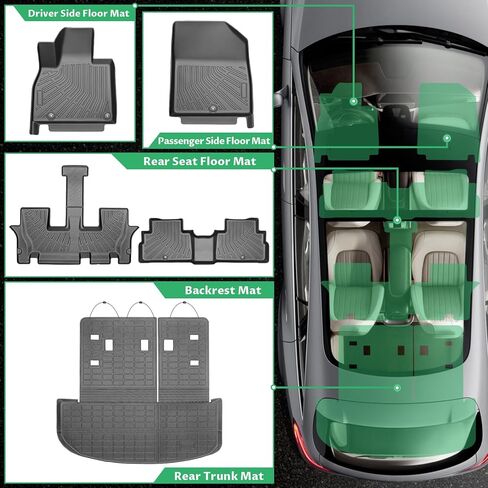 Driver Side Floor Mat

Passenger Side Floor Mat

Rear Seat Floor Mat

Backrest Mat

Rear Trunk Mat