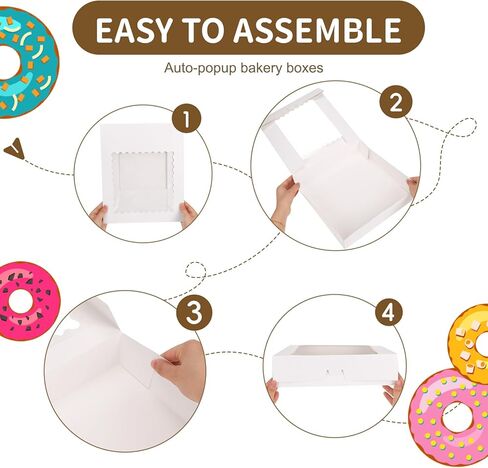 EASY TO ASSEMBLE

Auto-popup bakery boxes

1

2

3

4