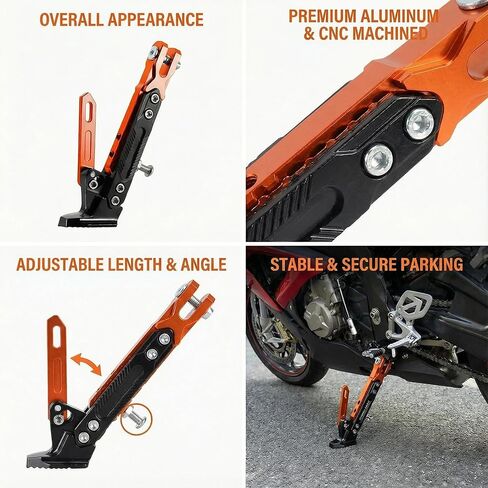 OVERALL APPEARANCE

PREMIUM ALUMINUM & CNC MACHINED

ADJUSTABLE LENGTH & ANGLE

STABLE & SECURE PARKING