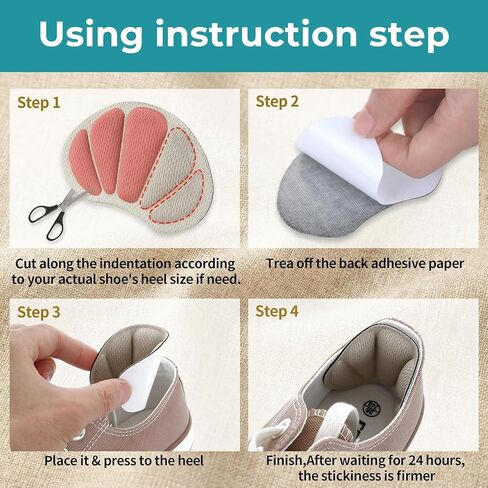 Using instruction step

Step 1

Cut along the indentation according to your actual shoe's heel size if need.

Step 2

Trea off the back adhesive paper

Step 3

Place it & press to the heel

Step 4

Finish,After waiting for 24 hours, the stickiness is firmer