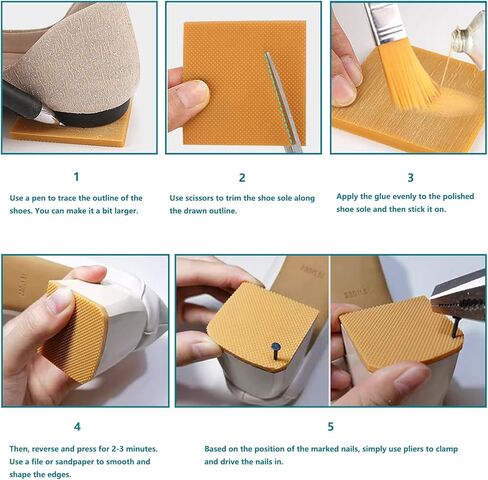 1

Use a pen to trace the outline of the shoes. You can make it a bit larger.

2

Use scissors to trim the shoe sole along the drawn outline.

3

Apply the glue evenly to the polished shoe sole and then stick it on.

4

Then, reverse and press for 2-3 minutes. Use a file or sandpaper to smooth and shape the edges.

5

Based on the position of the marked nails, simply use pliers to clamp and drive the nails in.