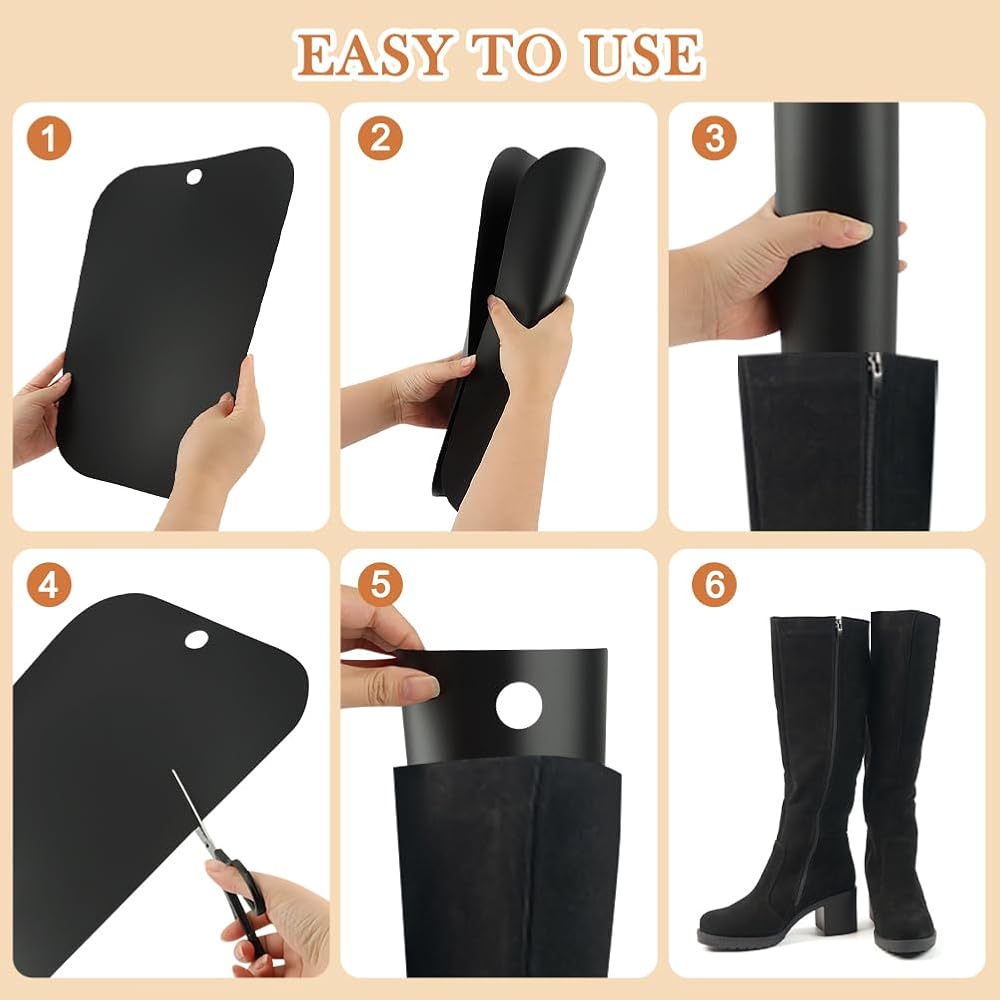 EASY TO USE

1

2

3

4

5

6