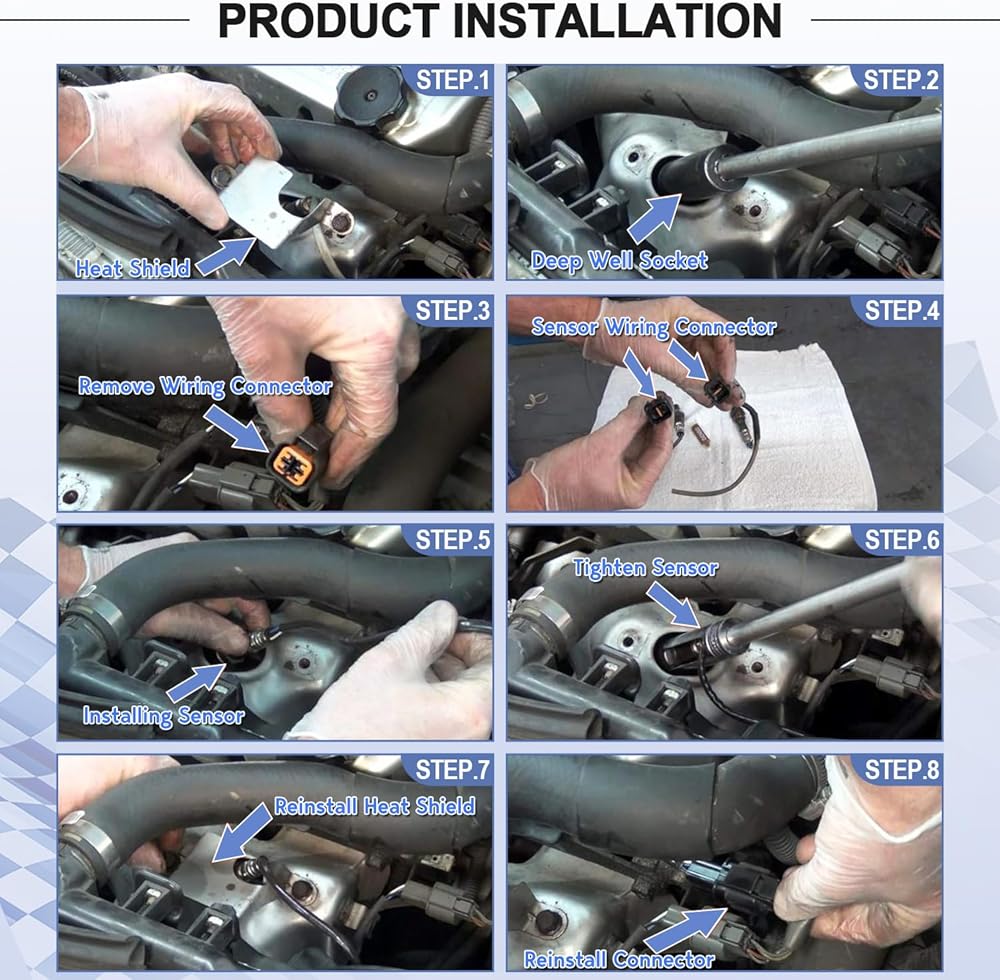 PRODUCT INSTALLATION

STEP.1
Heat Shield

STEP.2
Deep Well Socket

STEP.3
Remove Wiring Connector

STEP.4
Sensor Wiring Connector

STEP.5
Installing Sensor

STEP.6
Tighten Sensor

STEP.7
Reinstall Heat Shield

STEP.8
Reinstall Connector