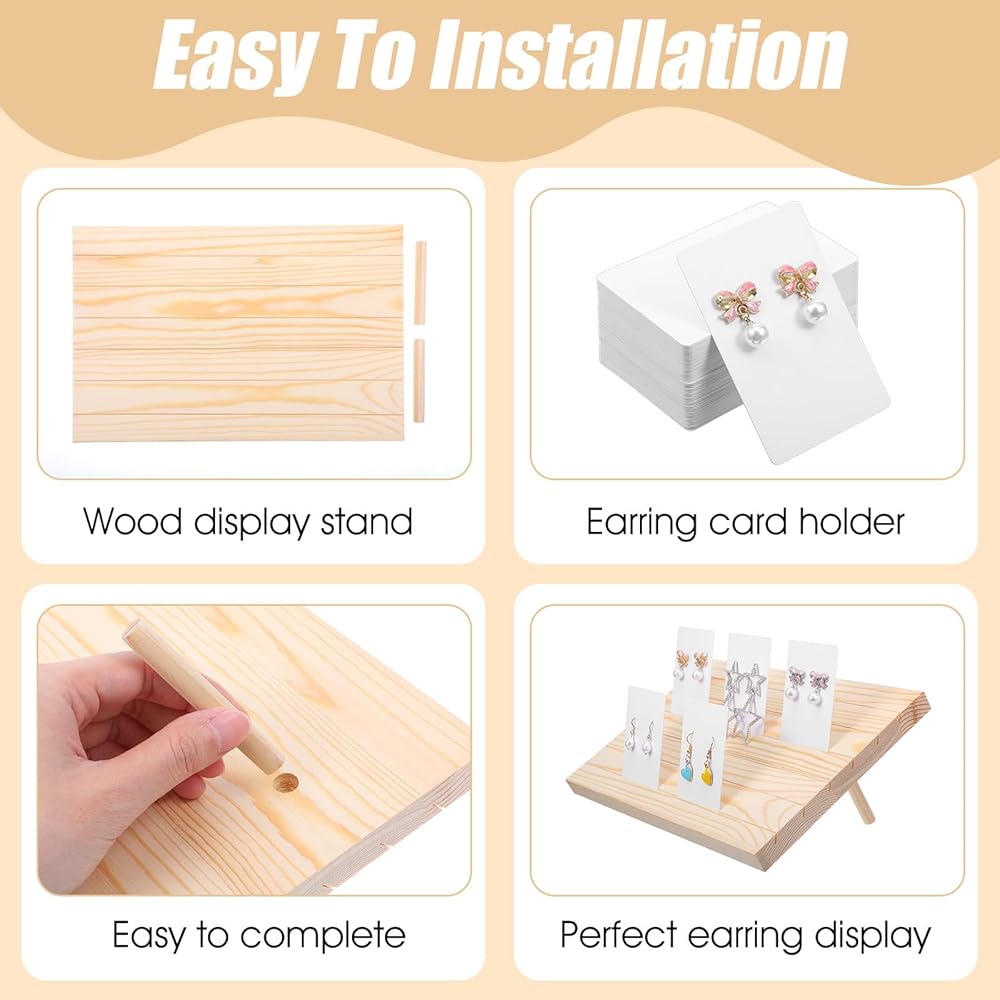 Easy To Installation

Wood display stand

Earring card holder

Easy to complete

Perfect earring display