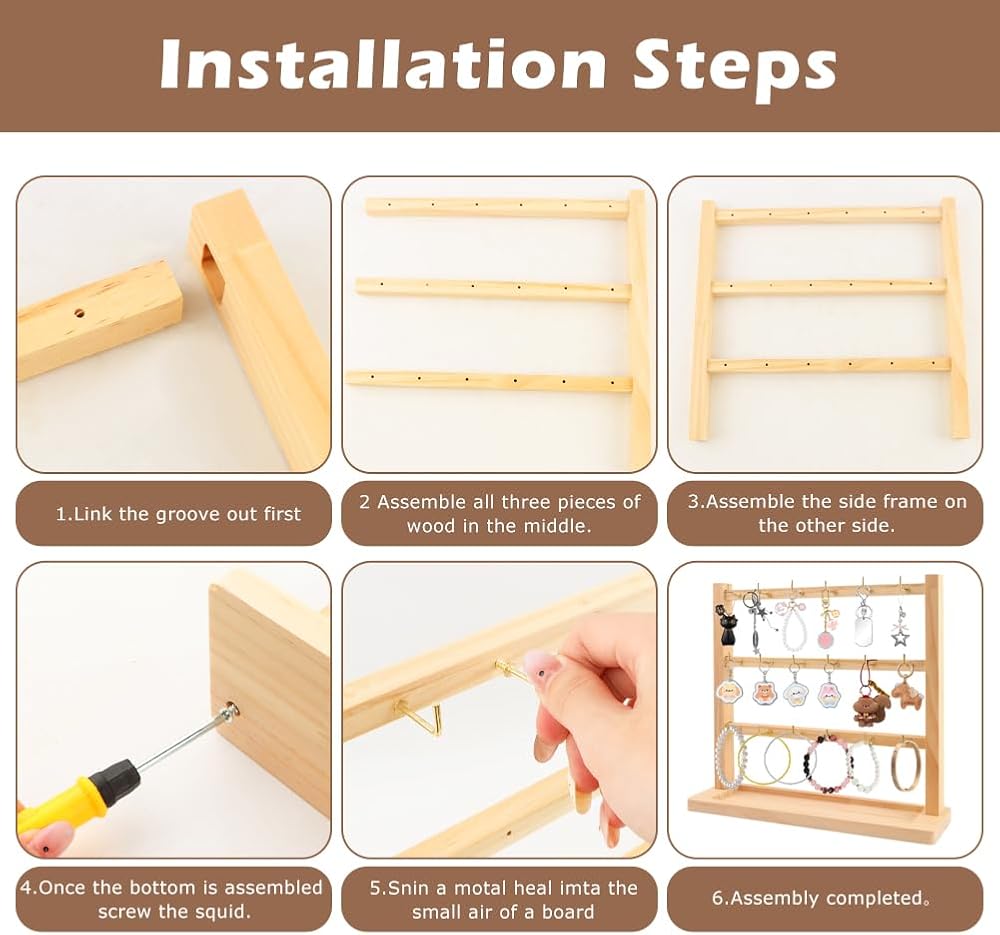 Installation Steps

1.Link the groove out first

2 Assemble all three pieces of wood in the middle.

3.Assemble the side frame on the other side.

4.Once the bottom is assembled screw the squid.

5.Snin a motal heal imta the small air of a board

6.Assembly completed。