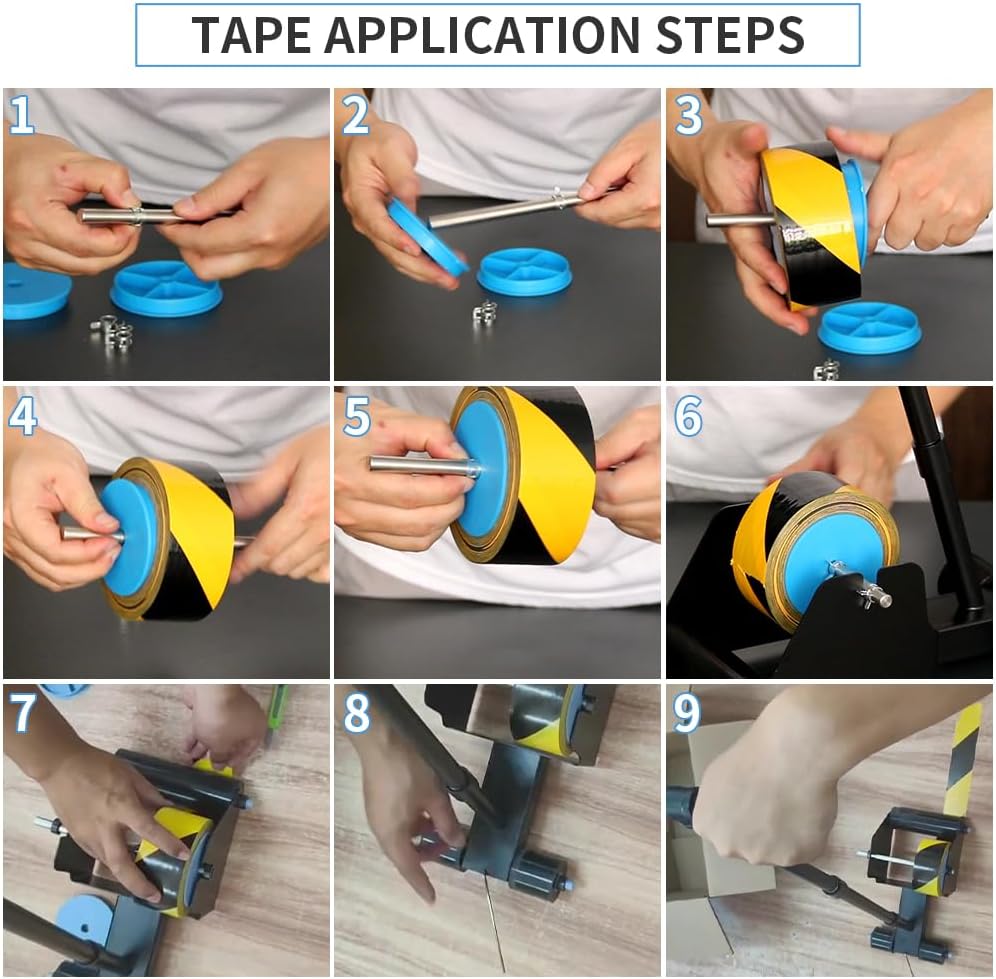 TAPE APPLICATION STEPS

1

2

3

4

5

6

7

8

9