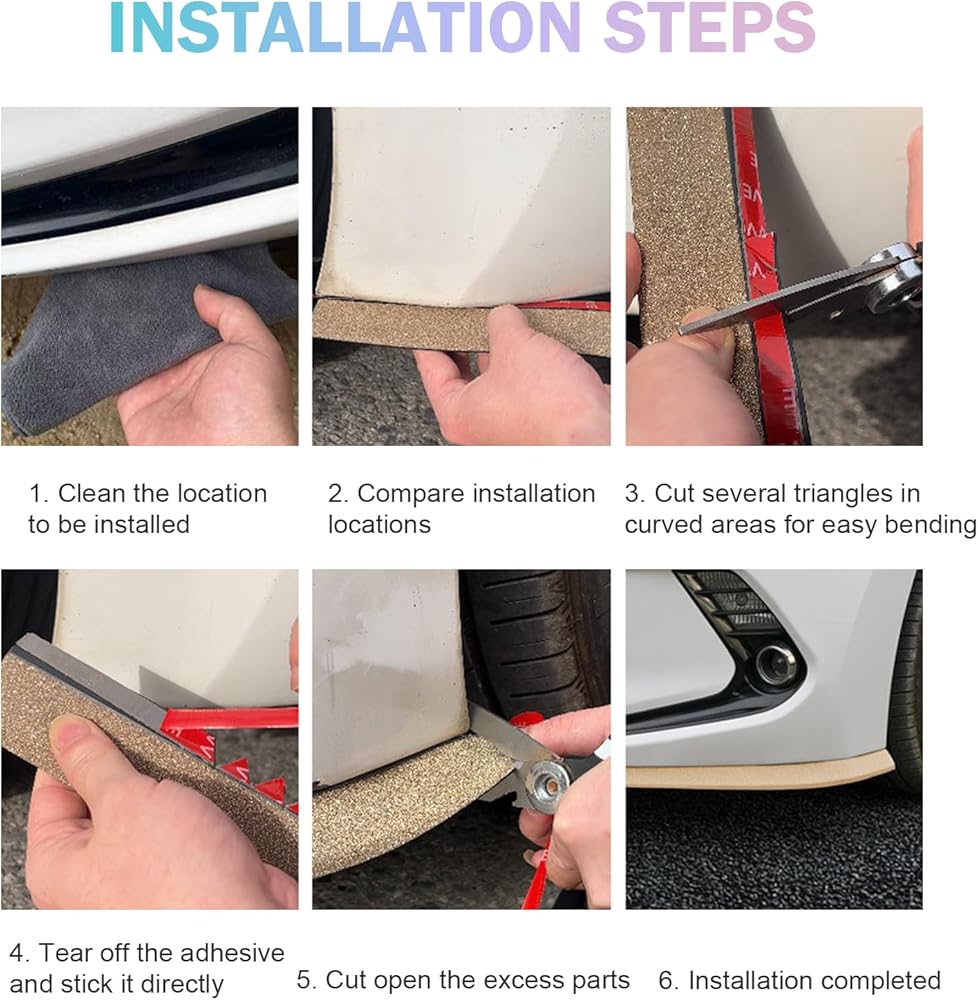 INSTALLATION STEPS

1. Clean the location to be installed

2. Compare installation locations

3. Cut several triangles in curved areas for easy bending

4. Tear off the adhesive and stick it directly

5. Cut open the excess parts

6. Installation completed