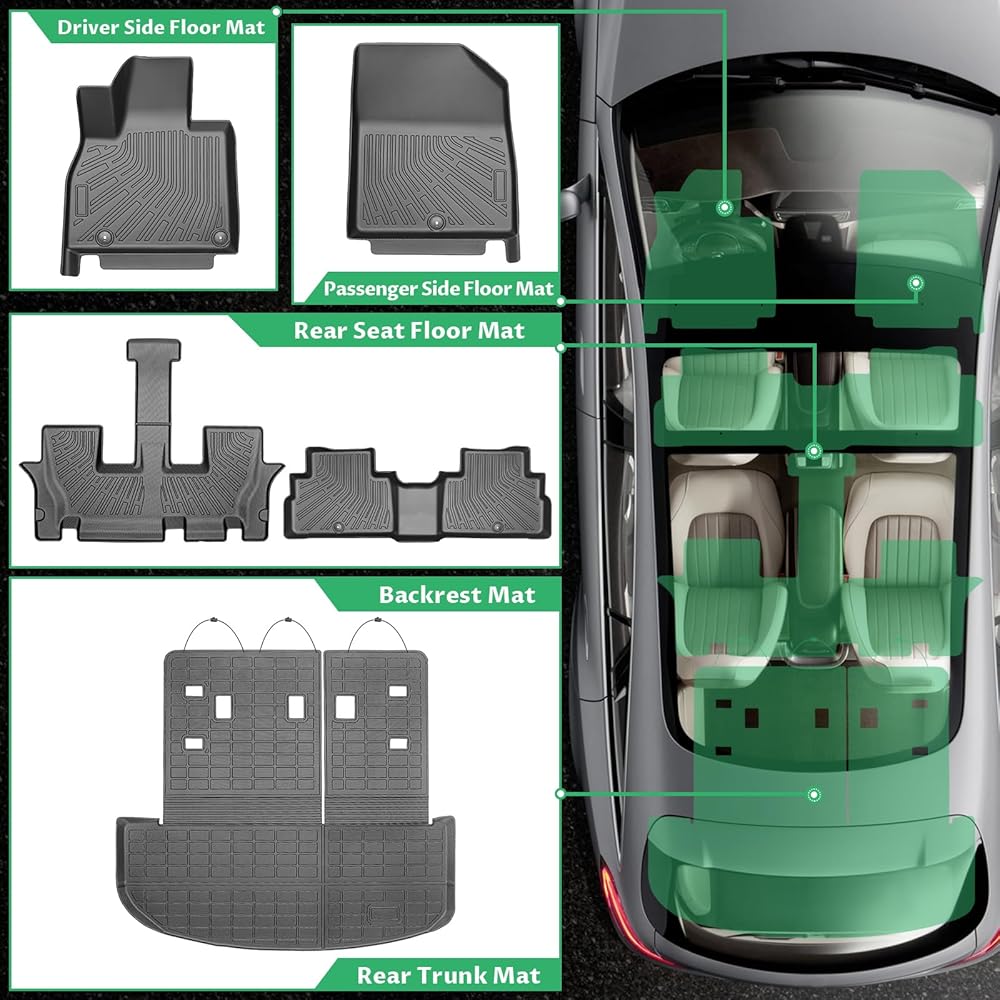 Driver Side Floor Mat

Passenger Side Floor Mat

Rear Seat Floor Mat

Backrest Mat

Rear Trunk Mat