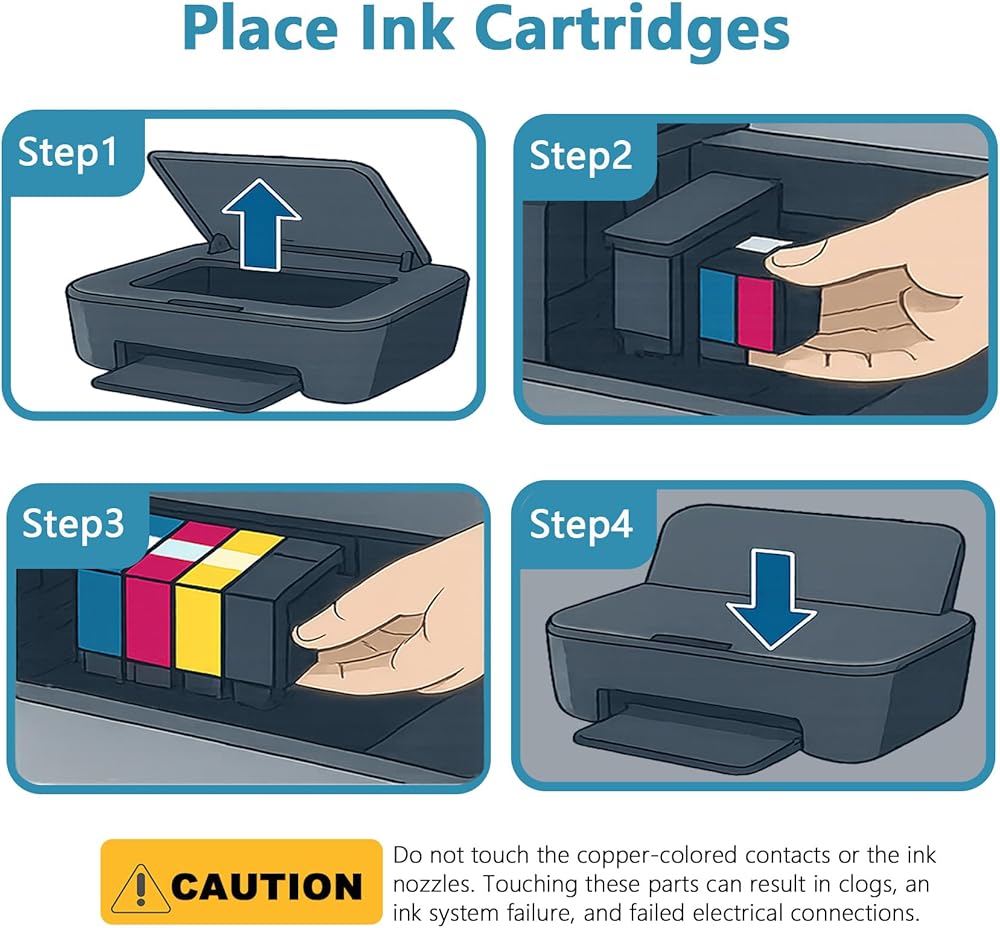 Place Ink Cartridges

Step1

Step2

Step3

Step4

CAUTION

Do not touch the copper-colored contacts or the ink nozzles. Touching these parts can result in clogs, an ink system failure, and failed electrical connections.