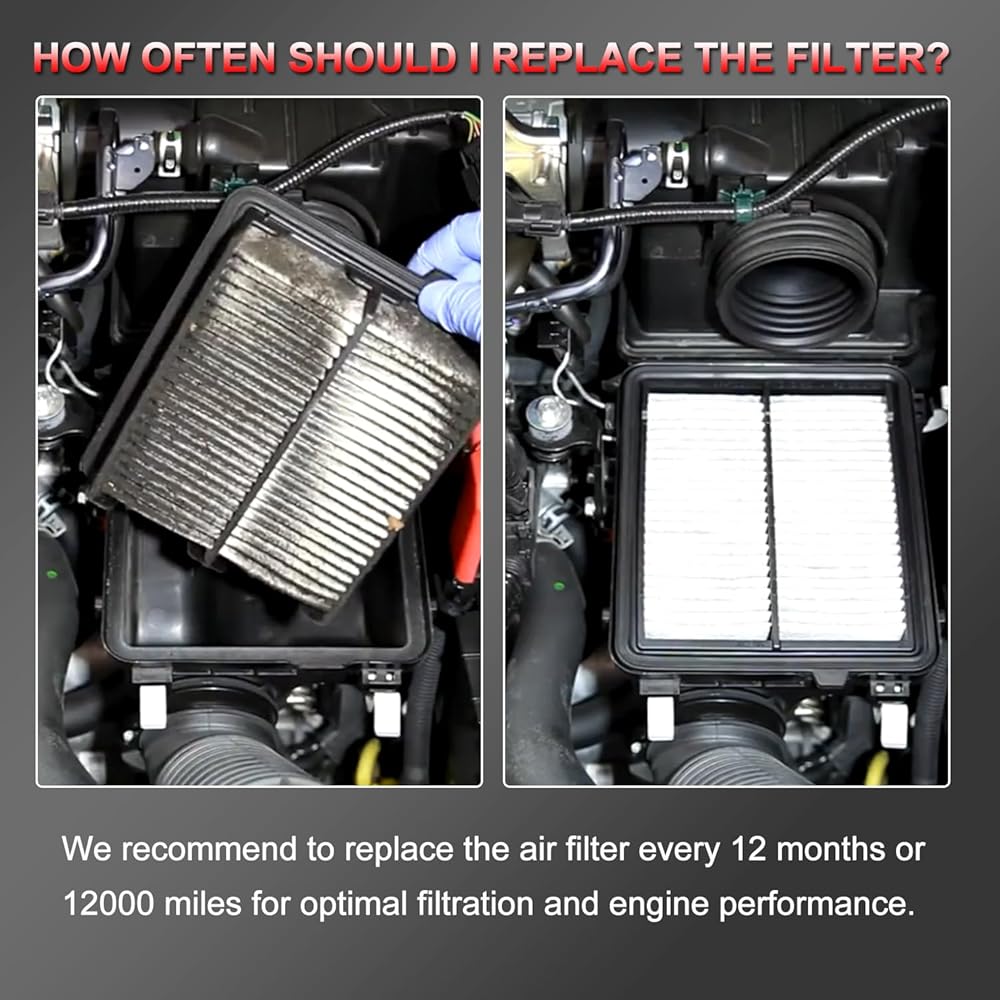 HOW OFTEN SHOULD I REPLACE THE FILTER?

We recommend to replace the air filter every 12 months or 12000 miles for optimal filtration and engine performance.