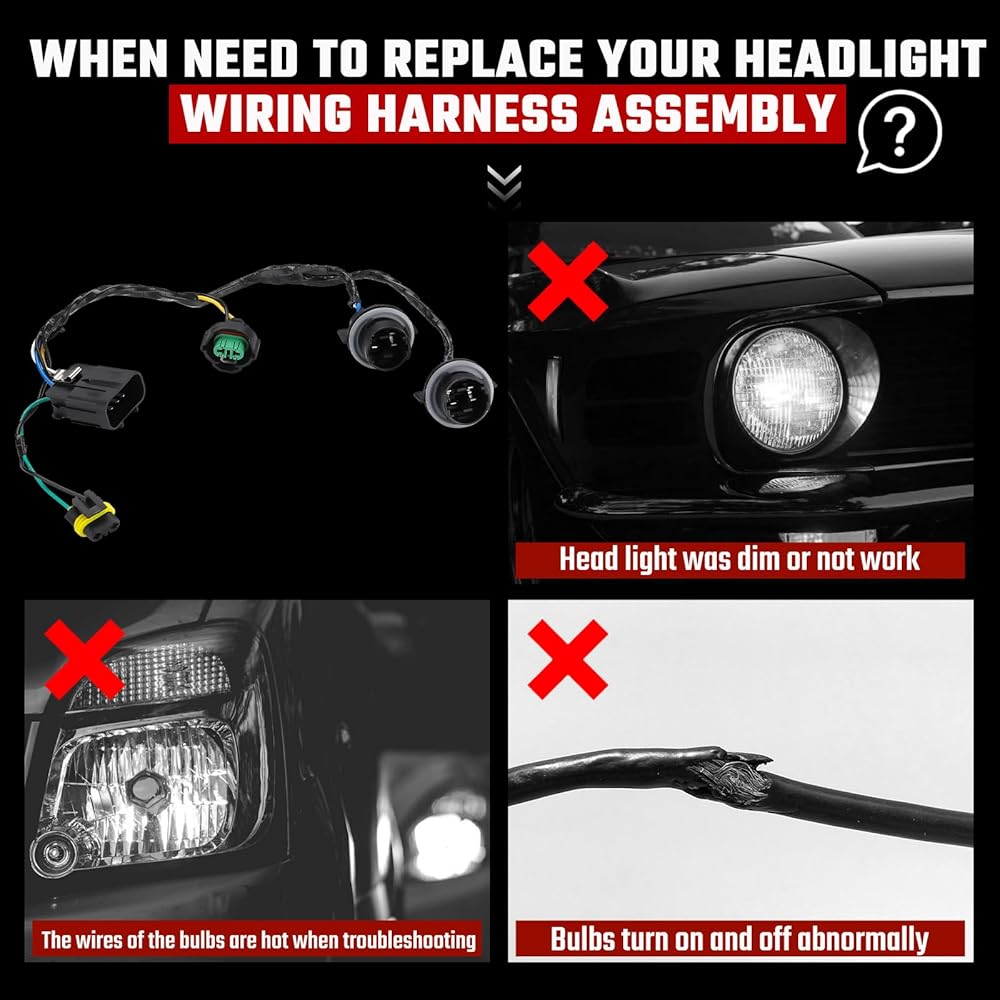 WHEN NEED TO REPLACE YOUR HEADLIGHT
WIRING HARNESS ASSEMBLY

?

Head light was dim or not work

The wires of the bulbs are hot when troubleshooting

Bulbs turn on and off abnormally