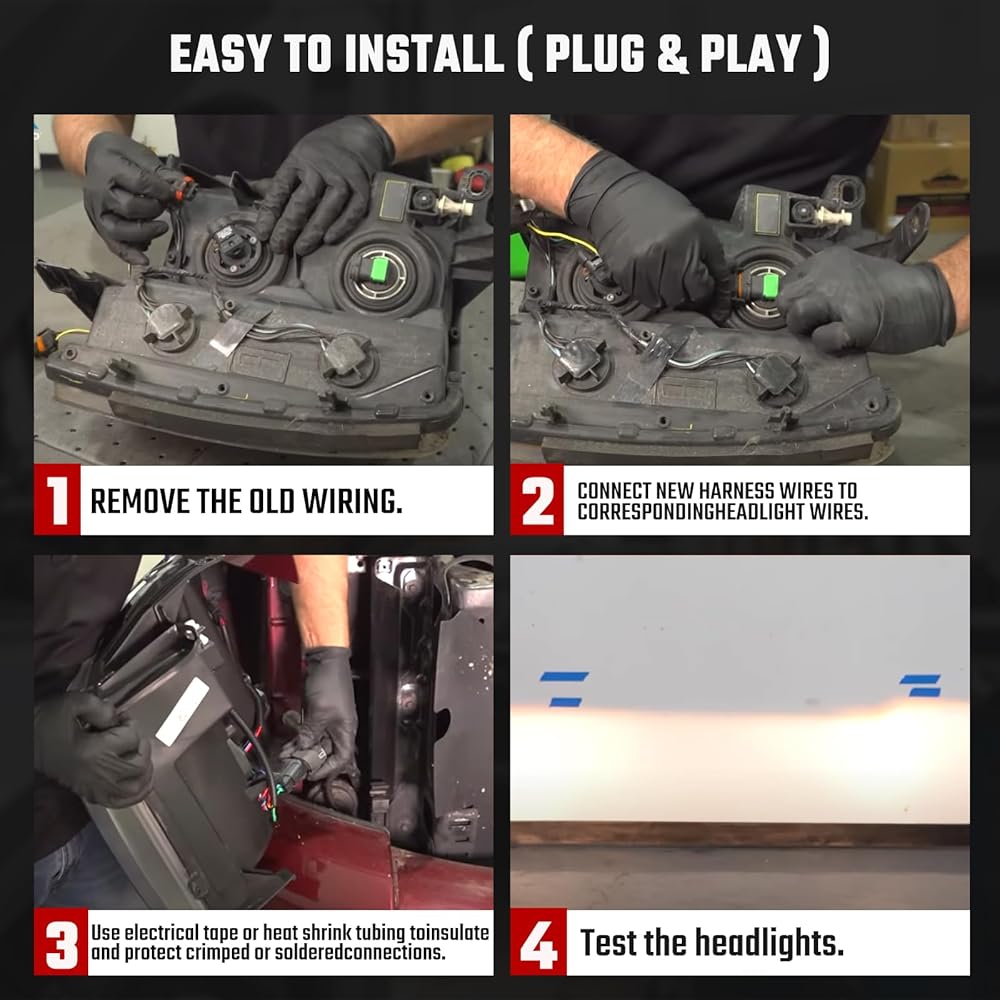 EASY TO INSTALL ( PLUG & PLAY )

1 REMOVE THE OLD WIRING.

2 CONNECT NEW HARNESS WIRES TO CORRESPONDINGHEADLIGHT WIRES.

3 Use electrical tape or heat shrink tubing toinsulate and protect crimped or solderedconnections.

4 Test the headlights.