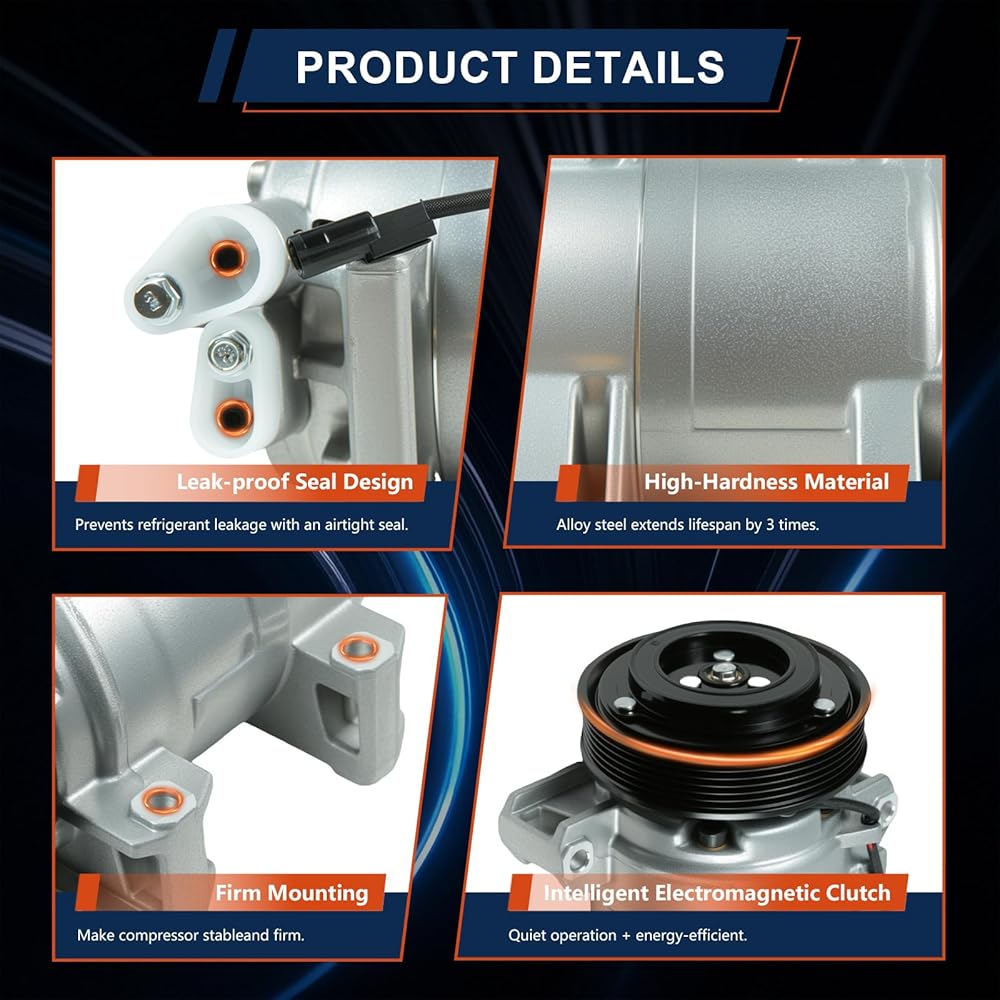 PRODUCT DETAILS

Leak-proof Seal Design

Prevents refrigerant leakage with an airtight seal.

High-Hardness Material

Alloy steel extends lifespan by 3 times.

Firm Mounting

Make compressor stableand firm.

Intelligent Electromagnetic Clutch

Quiet operation + energy-efficient.