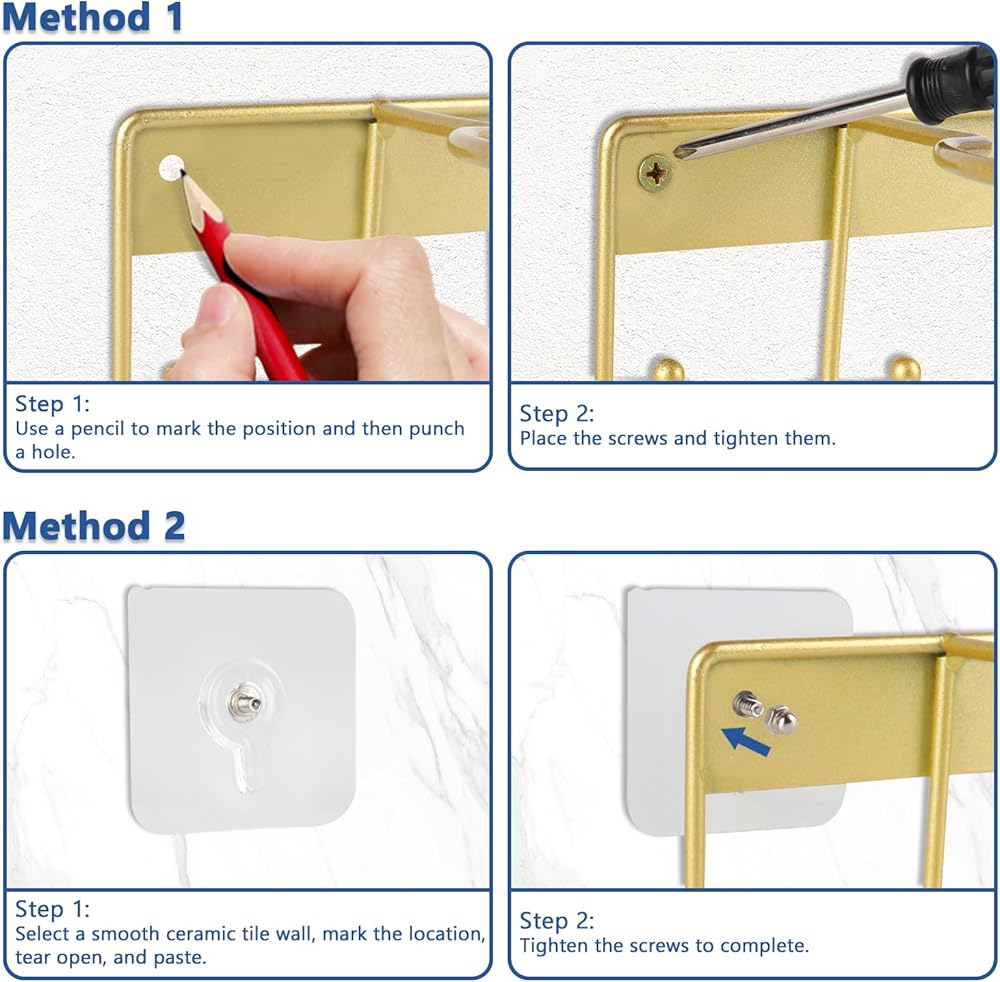 Method 1

Step 1:
Use a pencil to mark the position and then punch a hole.

Step 2:
Place the screws and tighten them.

Method 2

Step 1:
Select a smooth ceramic tile wall, mark the location, tear open, and paste.

Step 2:
Tighten the screws to complete.